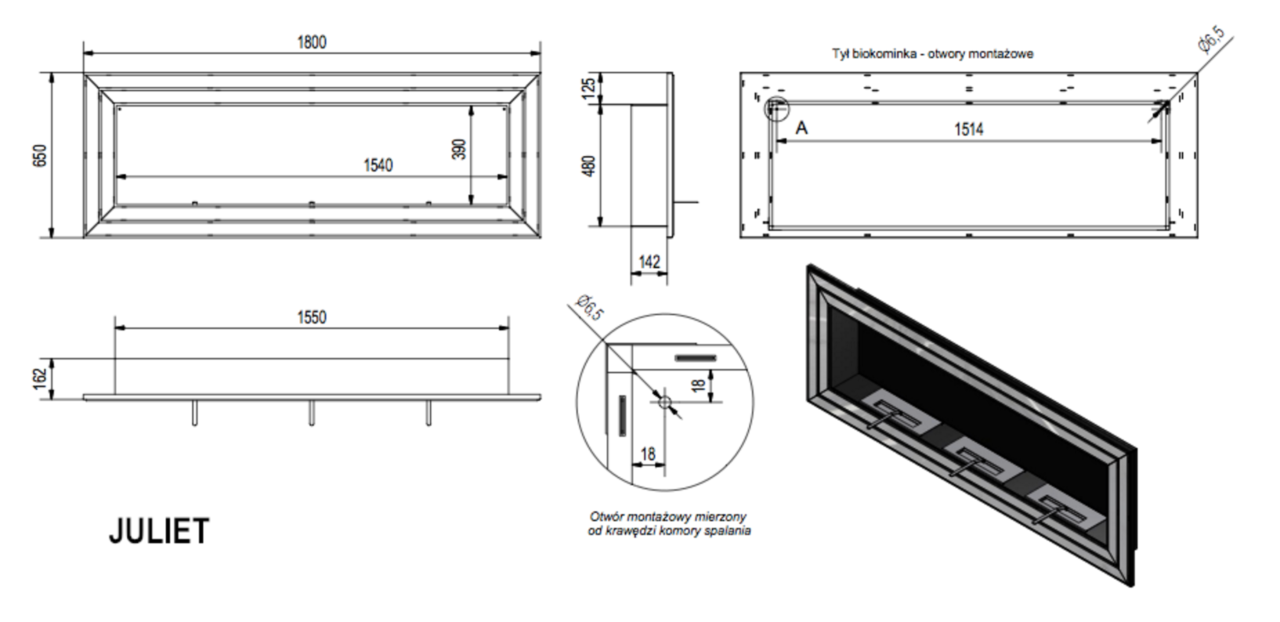 1800

650

1540

390

125

480

142

Tył biokominka - otwory montażowe

Ø6,5

A

1514

1550

162

Ø6,5

18

18

Otwór montażowy mierzony od krawędzi komory spalania

JULIET