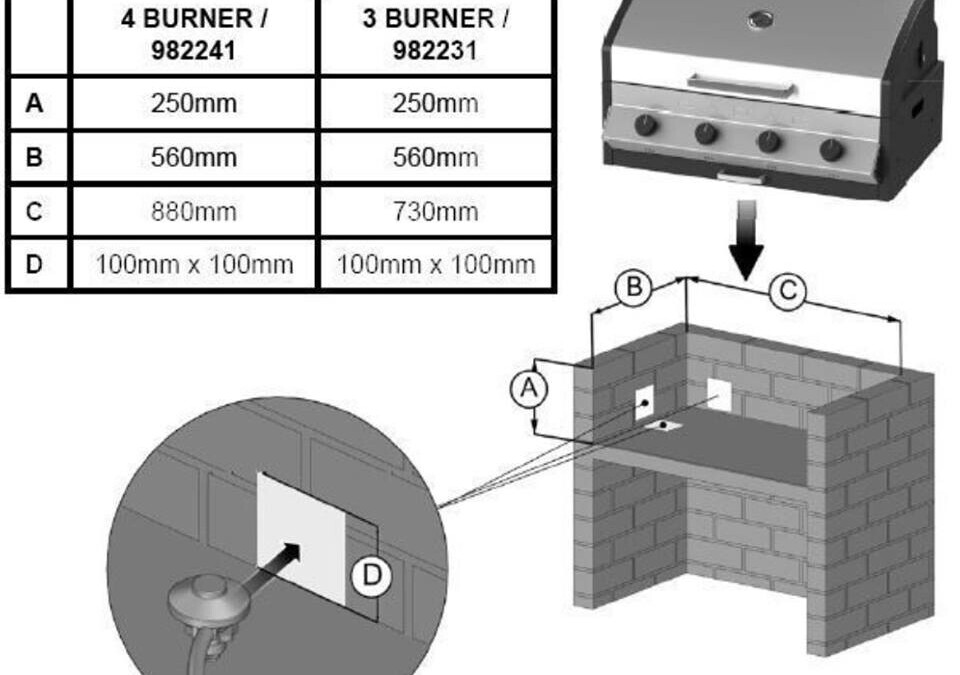 | | 4 BURNER / 982241 | 3 BURNER / 982231 |
|---|---|---|
| A | 250mm | 250mm |
| B | 560mm | 560mm |
| C | 880mm | 730mm |
| D | 100mm x 100mm | 100mm x 100mm |

B

C

A

D