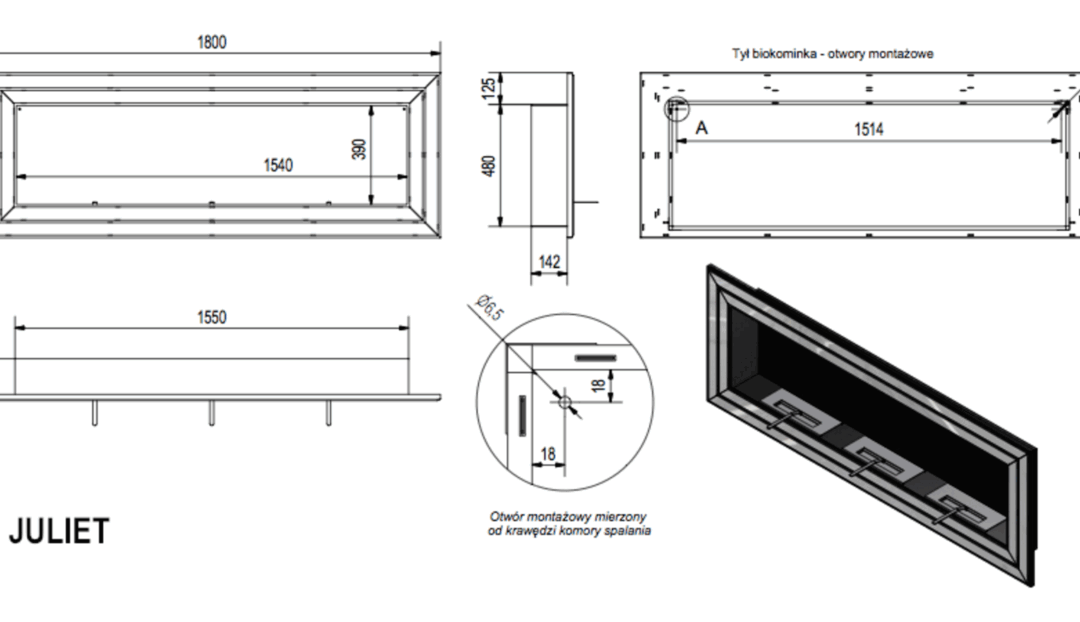 1800

1540

390

125

480

142

Tył biokominka - otwory montażowe

A

1514

1550

Ø6,5

18

18

Otwór montażowy mierzony od krawędzi komory spalania

JULIET